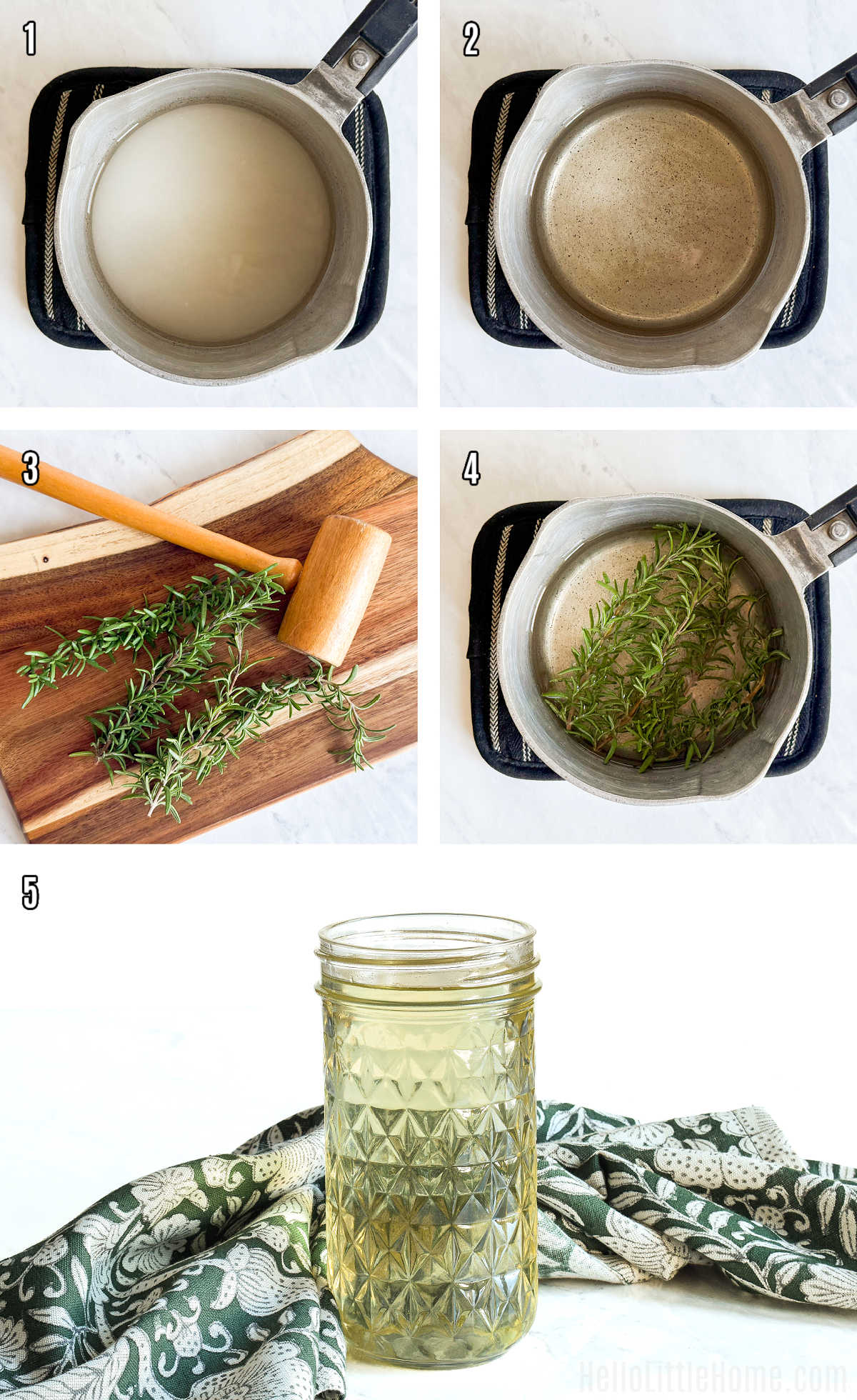 1

2

3

4

5

HelloLittleHome.com